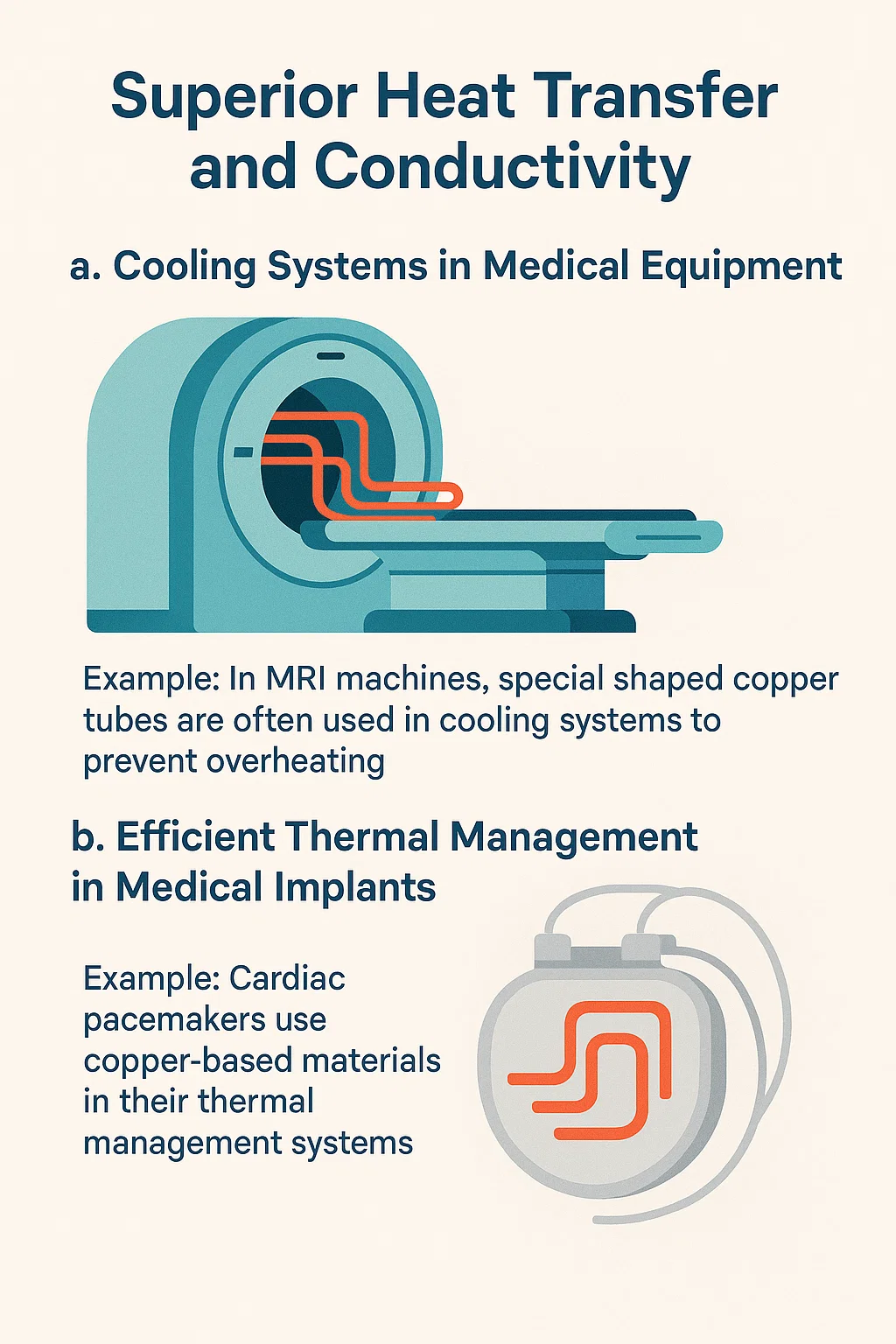 Superior Heat Transfer and Conductivity

a. Cooling Systems in Medical Equipment

Example: In MRI machines, special shaped copper tubes are often used in cooling systems to prevent overheating

b. Efficient Thermal Management in Medical Implants

Example: Cardiac pacemakers use copper-based materials in their thermal management systems